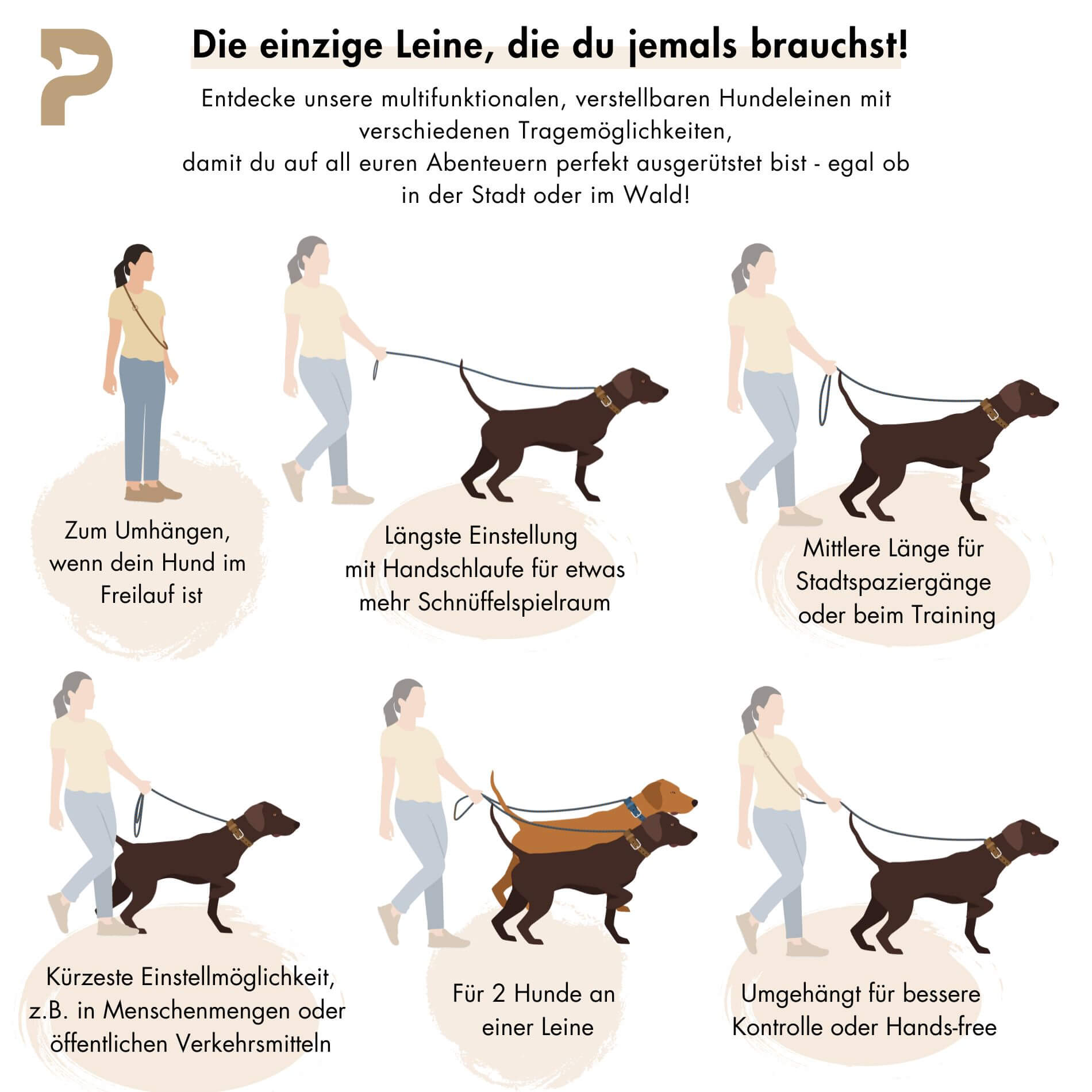 Die einzige Leine, die du jemals brauchst!

Entdecke unsere multifunktionalen, verstellbaren Hundeleinen mit verschiedenen Tragemöglichkeiten,
damit du auf all euren Abenteuern perfekt ausgerütstet bist - egal ob in der Stadt oder im Wald!

Zum Umhängen, wenn dein Hund im Freilauf ist

Längste Einstellung mit Handschlaufe für etwas mehr Schnüffelspielraum

Mittlere Länge für Stadtspaziergänge oder beim Training

Kürzeste Einstellmöglichkeit, z.B. in Menschenmengen oder öffentlichen Verkehrsmitteln

Für 2 Hunde an einer Leine

Umgehängt für bessere Kontrolle oder Hands-free